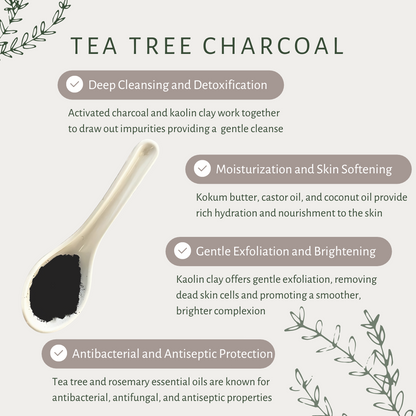 TEA TREE CHARCOAL

Deep Cleansing and Detoxification

Activated charcoal and kaolin clay work together to draw out impurities providing a gentle cleanse

Moisturization and Skin Softening

Kokum butter, castor oil, and coconut oil provide rich hydration and nourishment to the skin

Gentle Exfoliation and Brightening

Kaolin clay offers gentle exfoliation, removing dead skin cells and promoting a smoother, brighter complexion

Antibacterial and Antiseptic Protection

Tea tree and rosemary essential oils are known for antibacterial, antifungal, and antiseptic properties